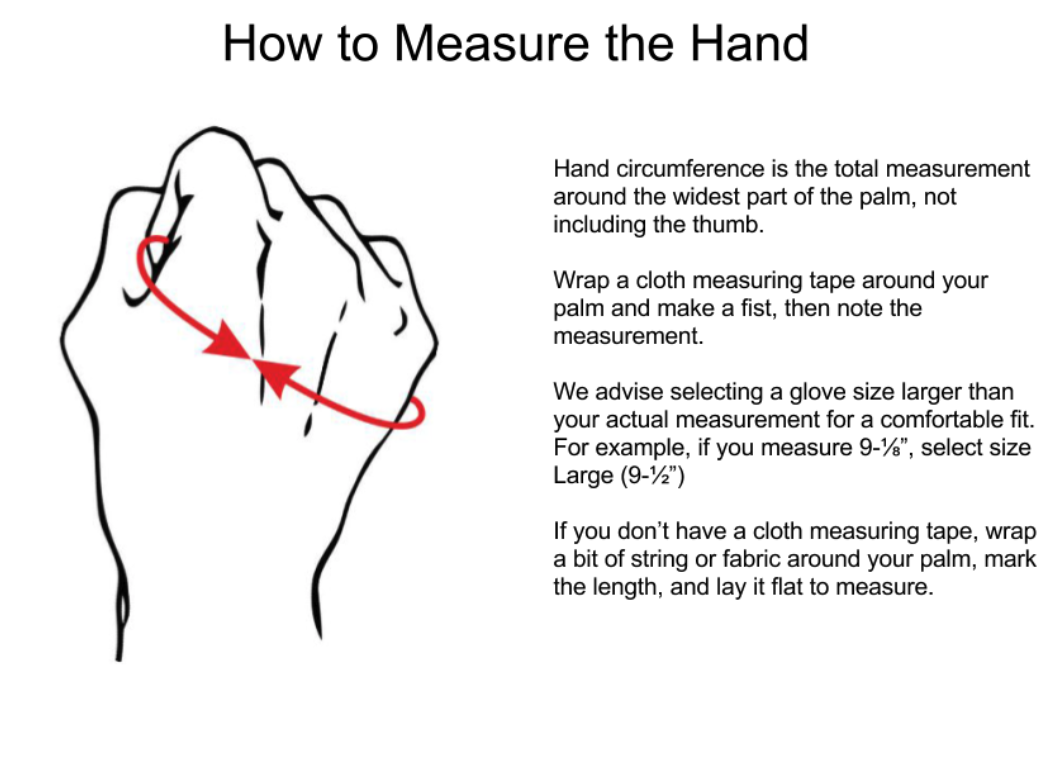 How to Measure the Hand

Hand circumference is the total measurement around the widest part of the palm, not including the thumb.

Wrap a cloth measuring tape around your palm and make a fist, then note the measurement.

We advise selecting a glove size larger than your actual measurement for a comfortable fit. For example, if you measure 9-⅛", select size Large (9-½")

If you don't have a cloth measuring tape, wrap a bit of string or fabric around your palm, mark the length, and lay it flat to measure.